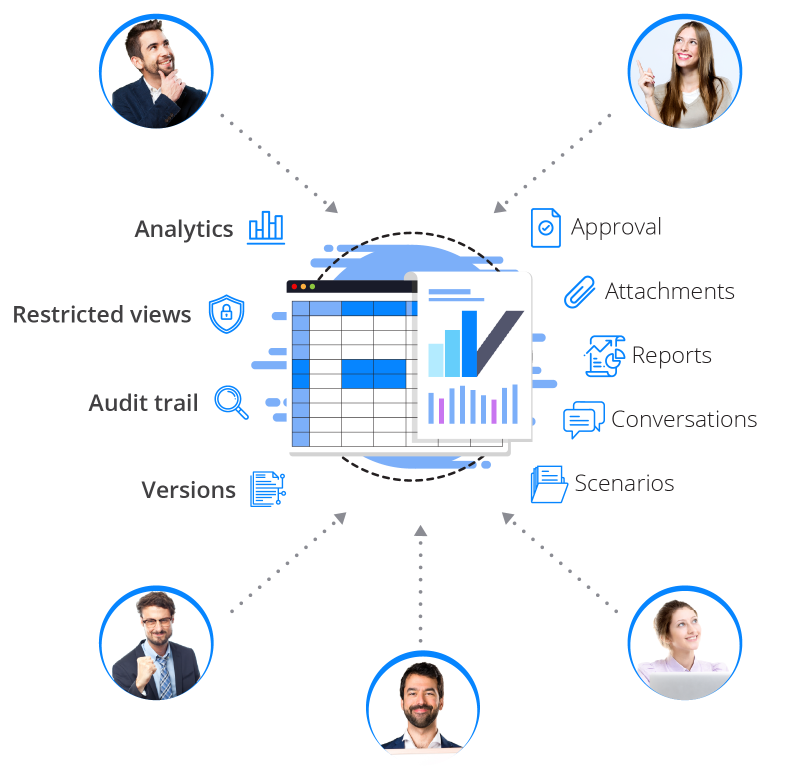 Analytics

Restricted views

Audit trail

Versions

Approval

Attachments

Reports

Conversations

Scenarios